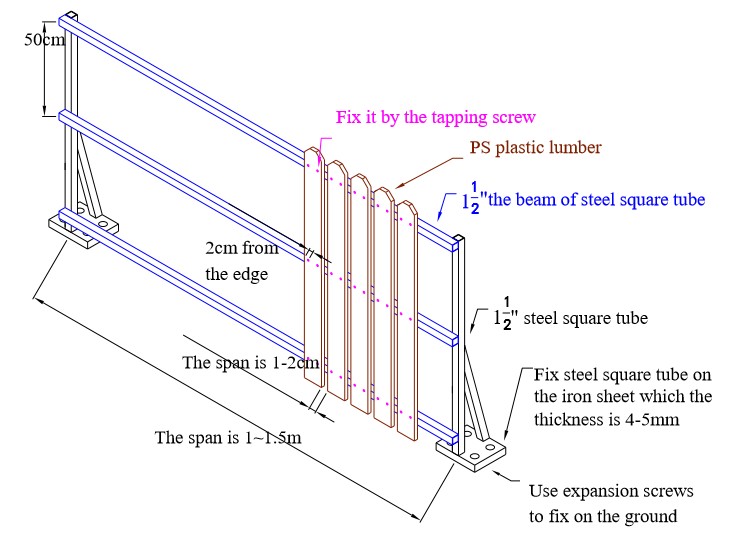 50cm

Fix it by the tapping screw

PS plastic lumber

$1\frac{1}{2}$"the beam of steel square tube

2cm from the edge

$1\frac{1}{2}$" steel square tube

The span is 1-2cm

Fix steel square tube on the iron sheet which the thickness is 4-5mm

The span is 1~1.5m

Use expansion screws to fix on the ground