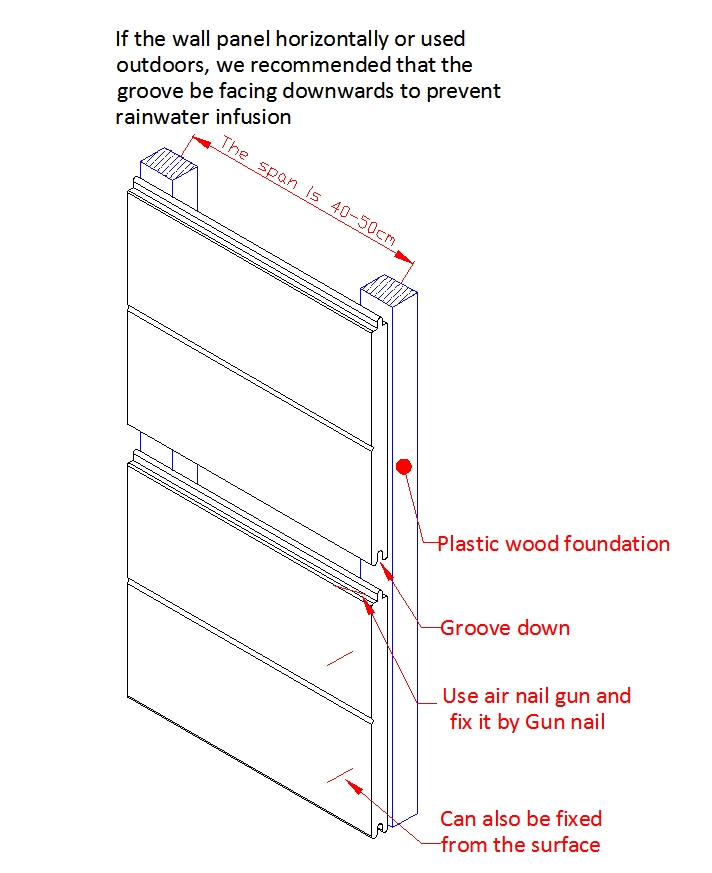 If the wall panel horizontally or used outdoors, we recommended that the groove be facing downwards to prevent rainwater infusion

The span is 40-50cm

Plastic wood foundation

Groove down

Use air nail gun and fix it by Gun nail

Can also be fixed from the surface